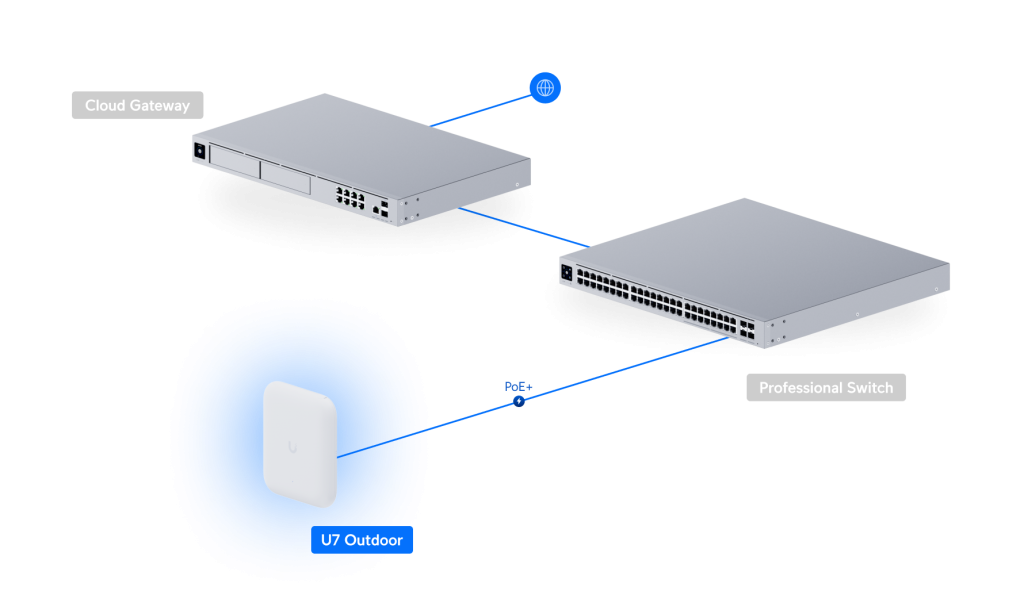 Cloud Gateway

Professional Switch

PoE+

U7 Outdoor