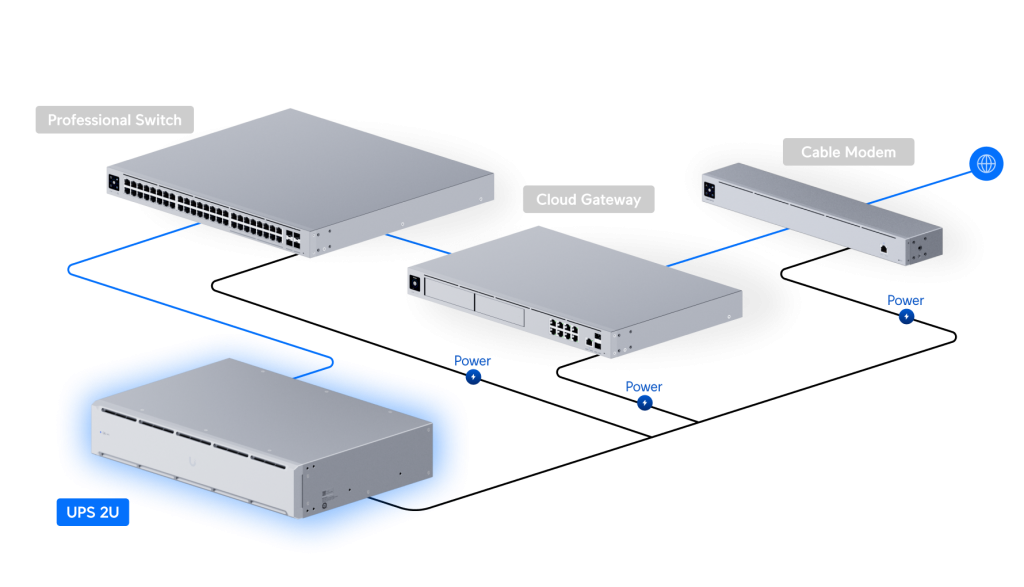 Professional Switch

Cable Modem

Cloud Gateway

Power

Power

Power

UPS 2U