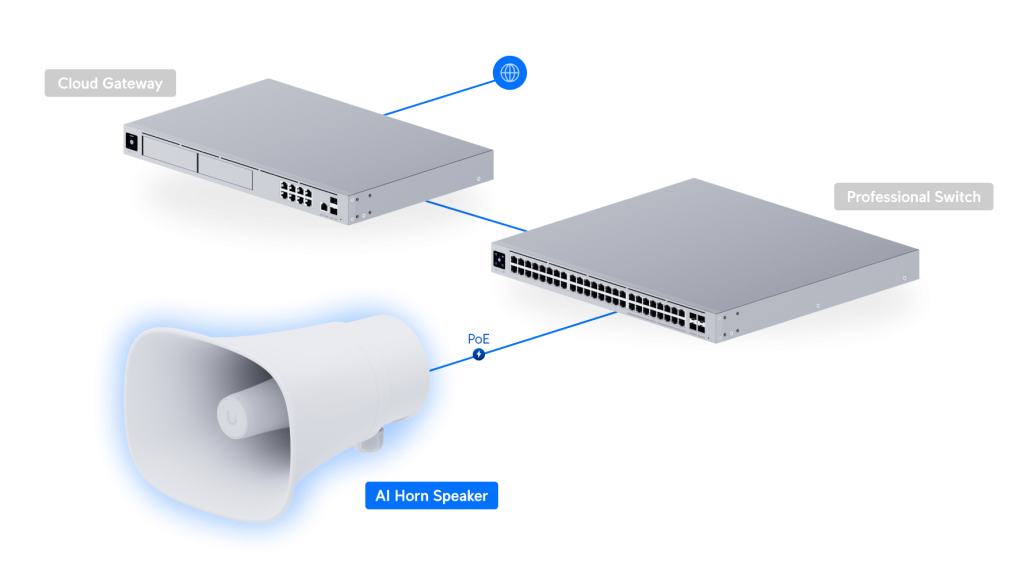 Cloud Gateway

Professional Switch

PoE

AI Horn Speaker