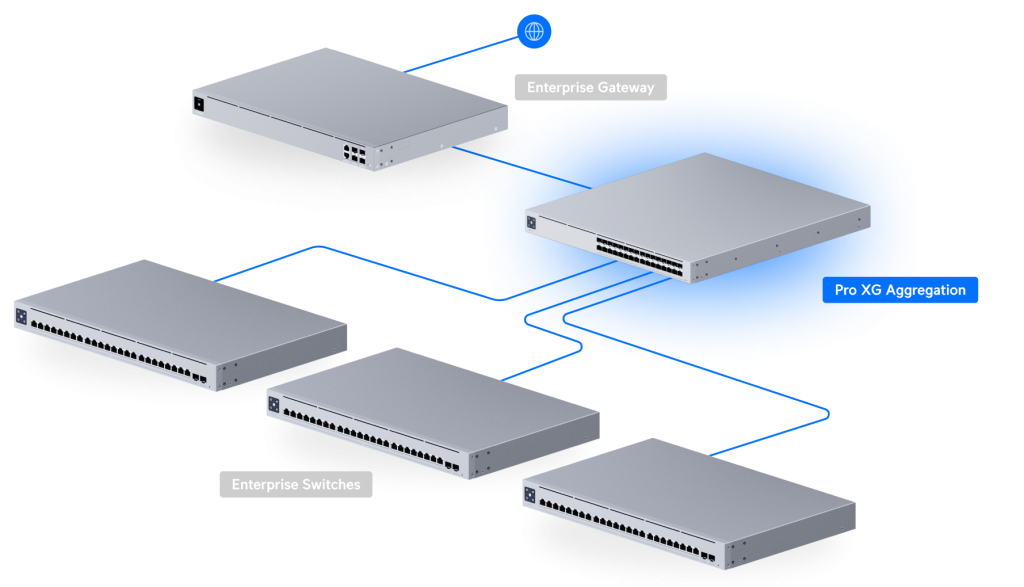 Enterprise Gateway

Pro XG Aggregation

Enterprise Switches