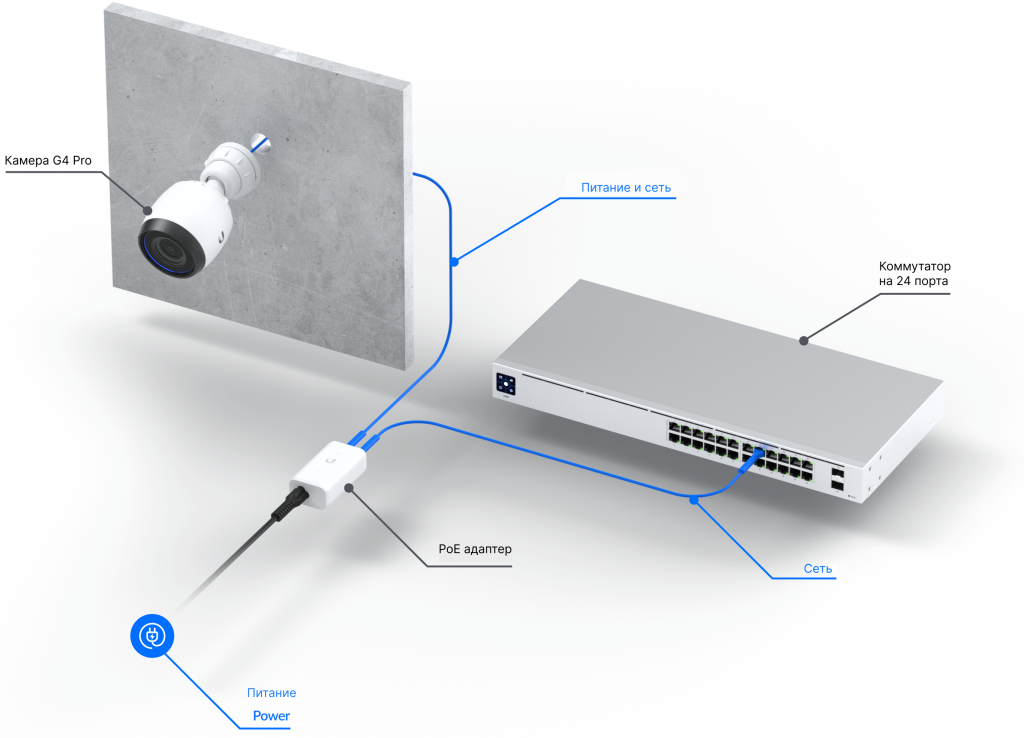 Камера G4 Pro

Питание и сеть

Коммутатор на 24 порта

PoE адаптер

Сеть

Питание

Power