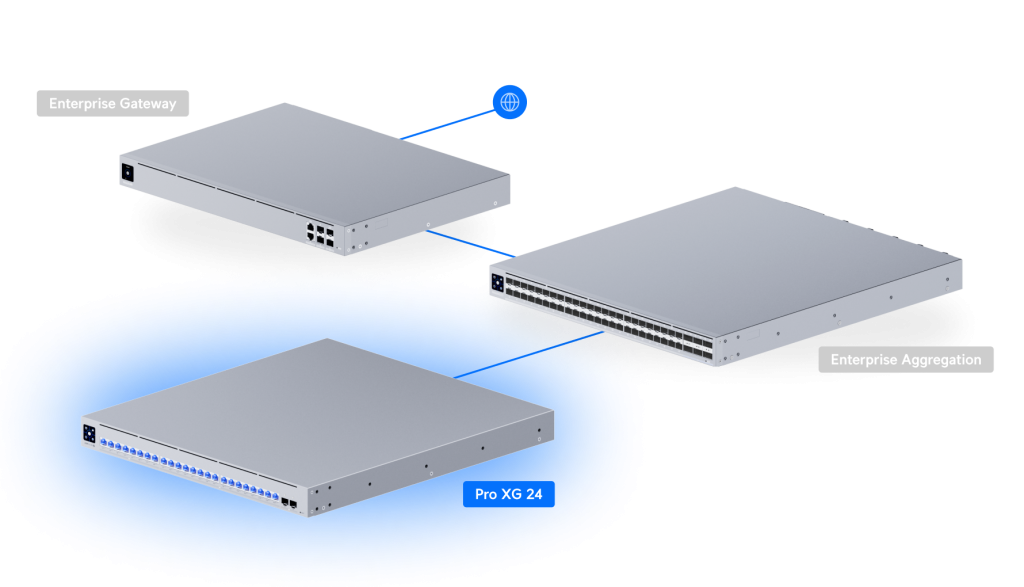 Enterprise Gateway

Enterprise Aggregation

Pro XG 24