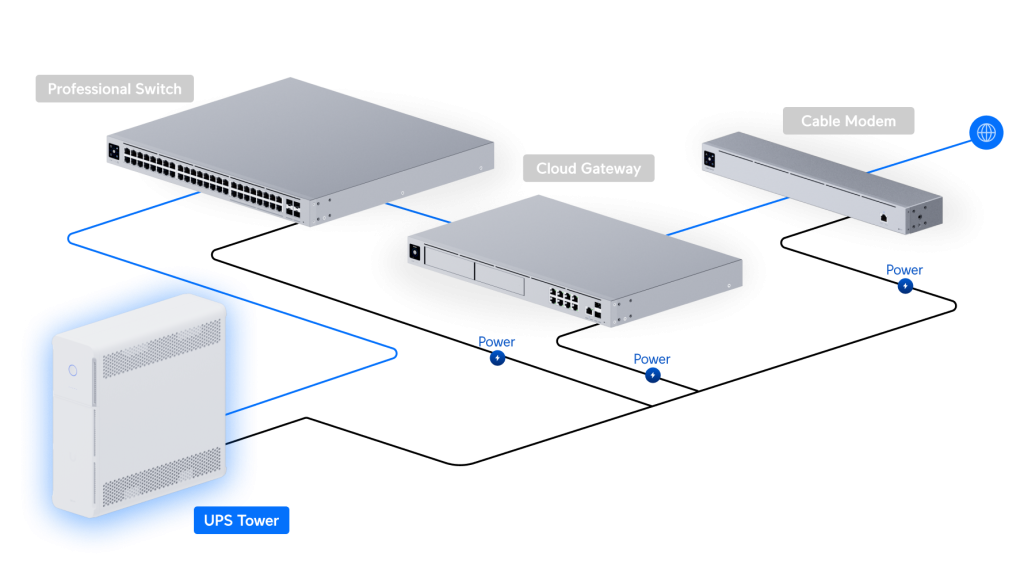 Professional Switch

Cable Modem

Cloud Gateway

Power

Power

Power

UPS Tower