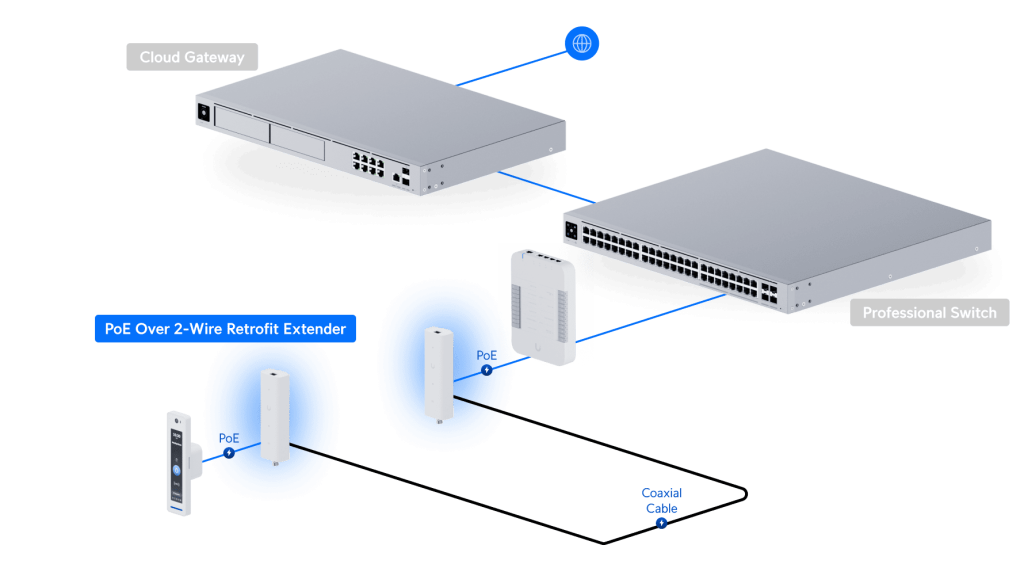 Cloud Gateway

Professional Switch

PoE Over 2-Wire Retrofit Extender

PoE

PoE

Coaxial Cable