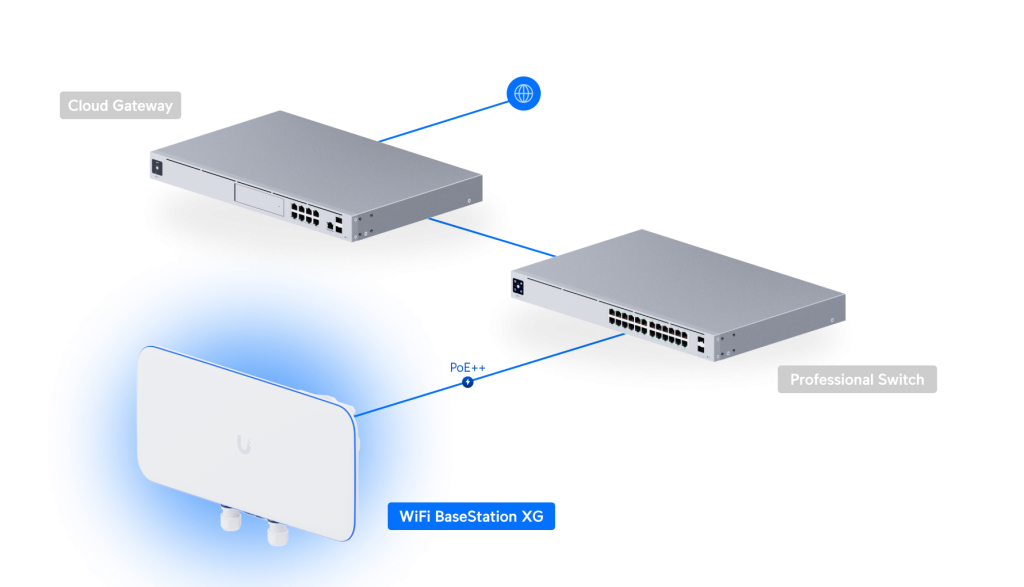 Cloud Gateway

PoE++

Professional Switch

WiFi BaseStation XG