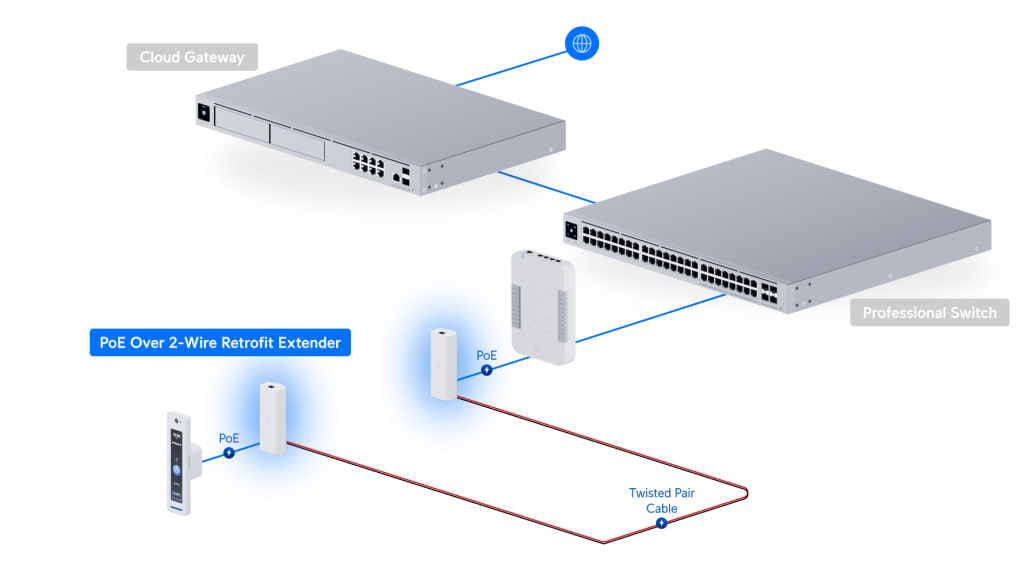 Cloud Gateway

Professional Switch

PoE Over 2-Wire Retrofit Extender

PoE

PoE

Twisted Pair Cable