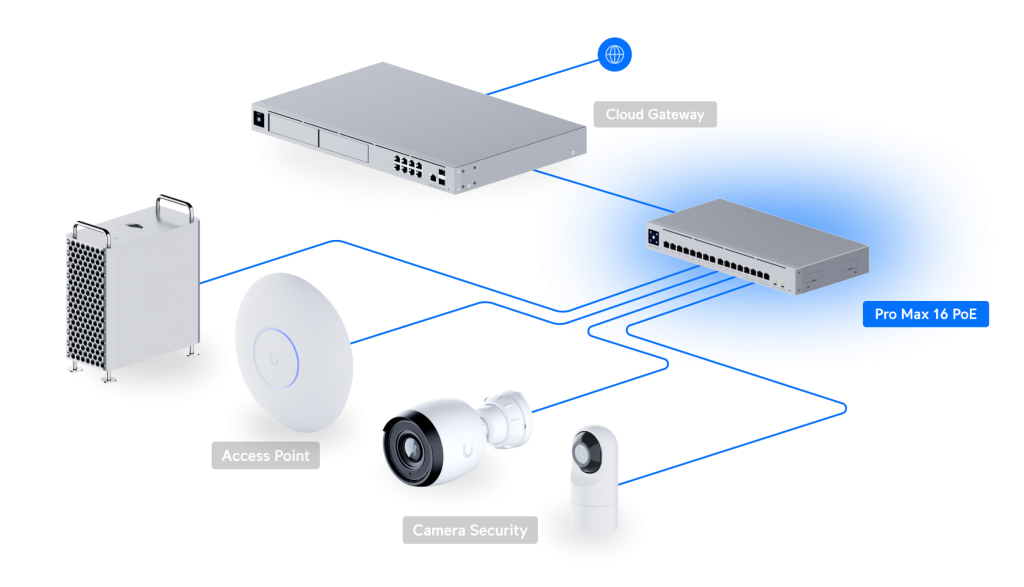 Cloud Gateway

Pro Max 16 PoE

Access Point

Camera Security