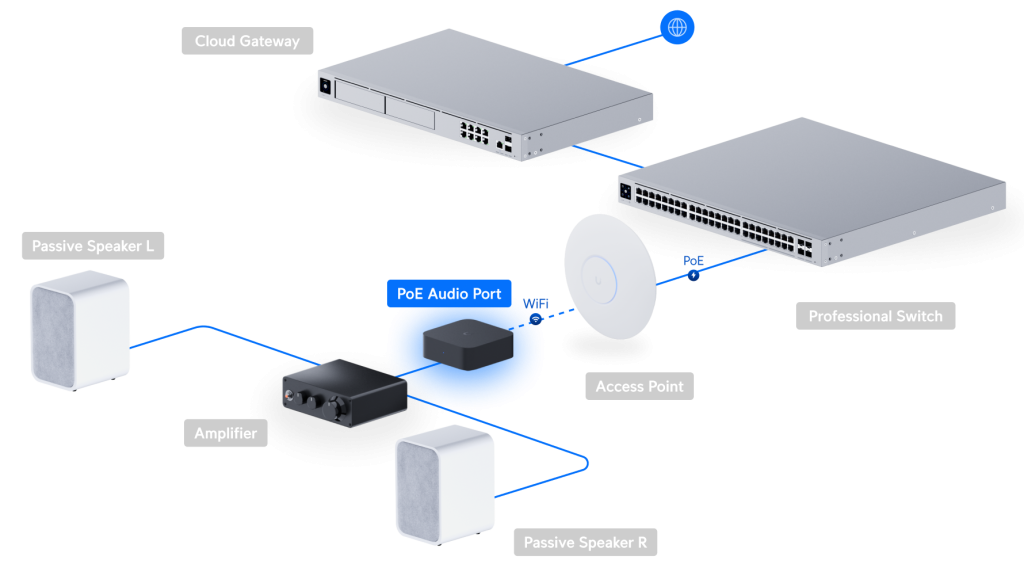 Cloud Gateway

Passive Speaker L

PoE Audio Port

WiFi

PoE

Professional Switch

Access Point

Amplifier

Passive Speaker R