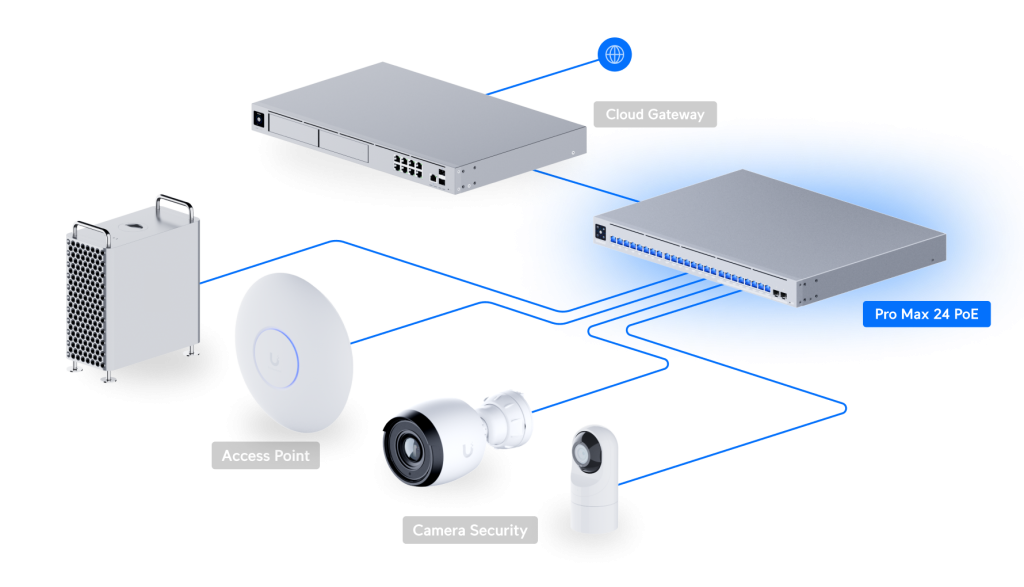 Cloud Gateway

Pro Max 24 PoE

Access Point

Camera Security