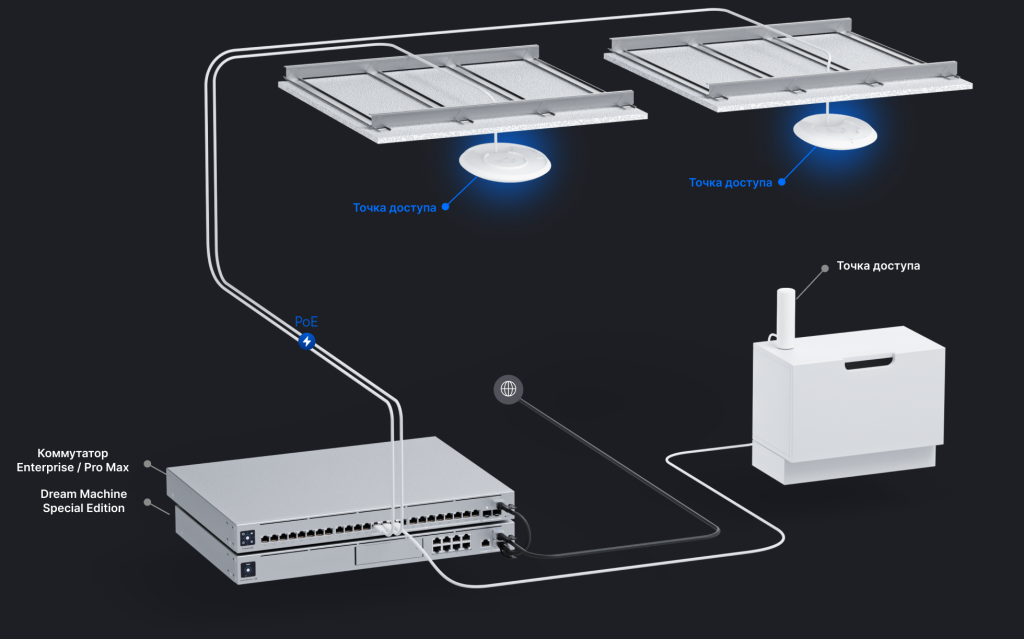 Точка доступа

Точка доступа

Точка доступа

PoE

Коммутатор
Enterprise / Pro Max

Dream Machine
Special Edition